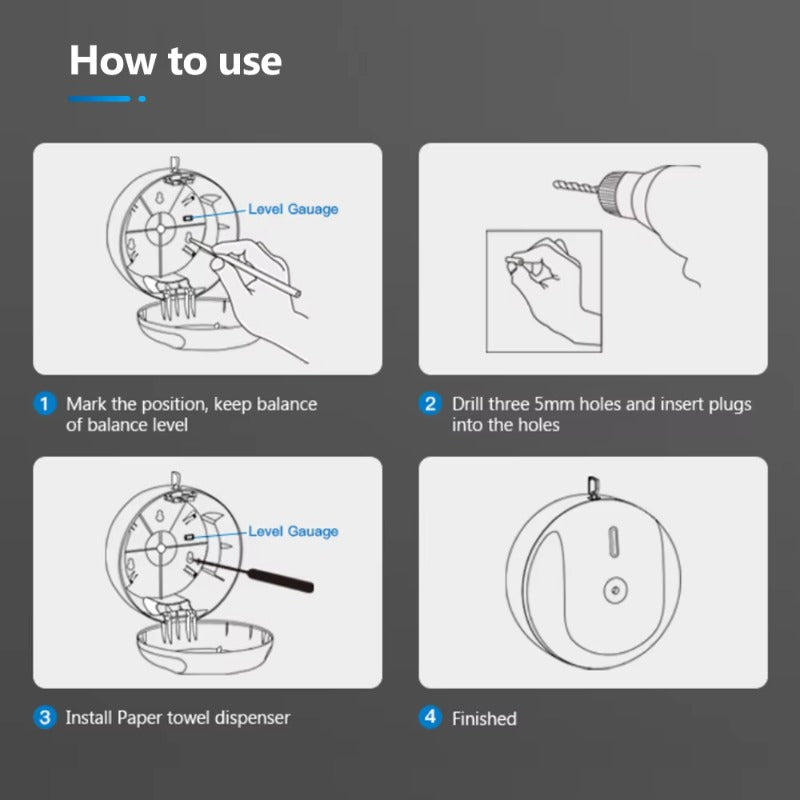 How to use

Level Gauage

1 Mark the position, keep balance of balance level

2 Drill three 5mm holes and insert plugs into the holes

Level Gauage

3 Install Paper towel dispenser

4 Finished