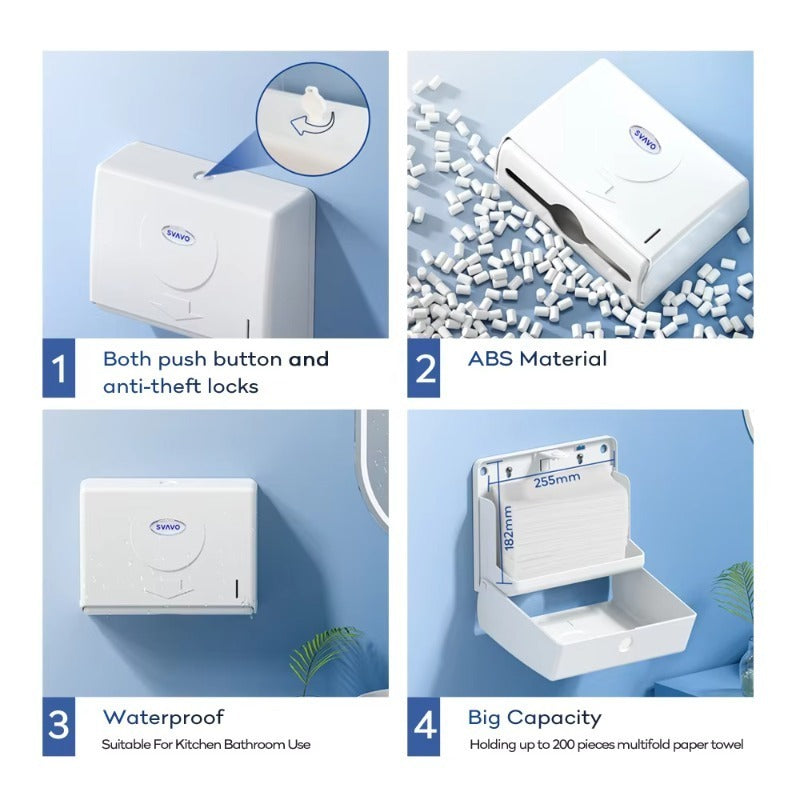 SVAVO

1 Both push button and anti-theft locks

SVAVO

2 ABS Material

SVAVO

3 Waterproof
Suitable For Kitchen Bathroom Use

255mm
182mm

4 Big Capacity
Holding up to 200 pieces multifold paper towel