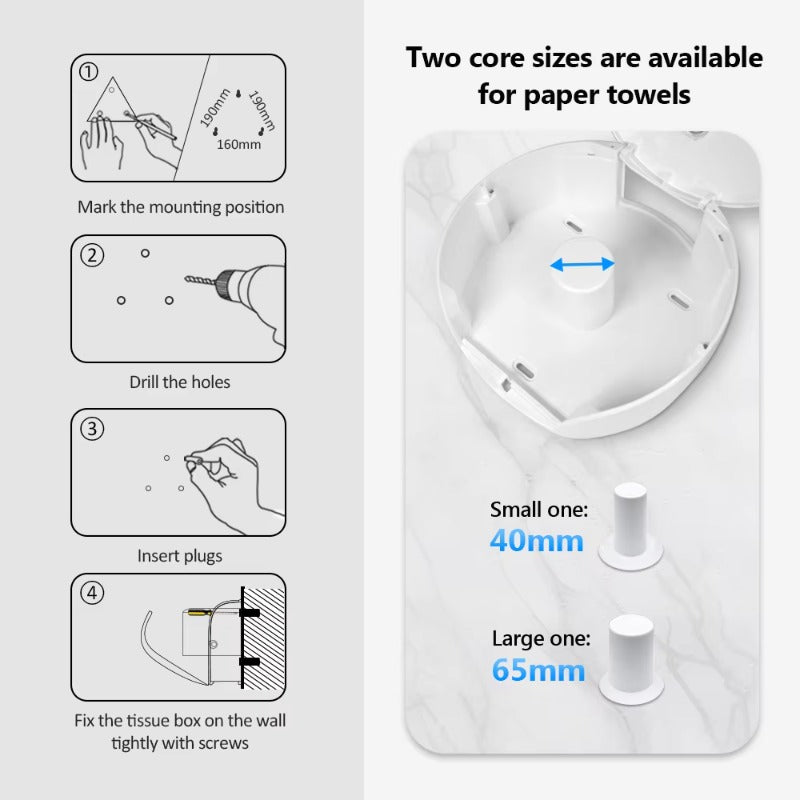 ①
190mm
190mm
160mm

Mark the mounting position

②

Drill the holes

③

Insert plugs

④

Fix the tissue box on the wall tightly with screws

Two core sizes are available for paper towels

Small one:
40mm

Large one:
65mm