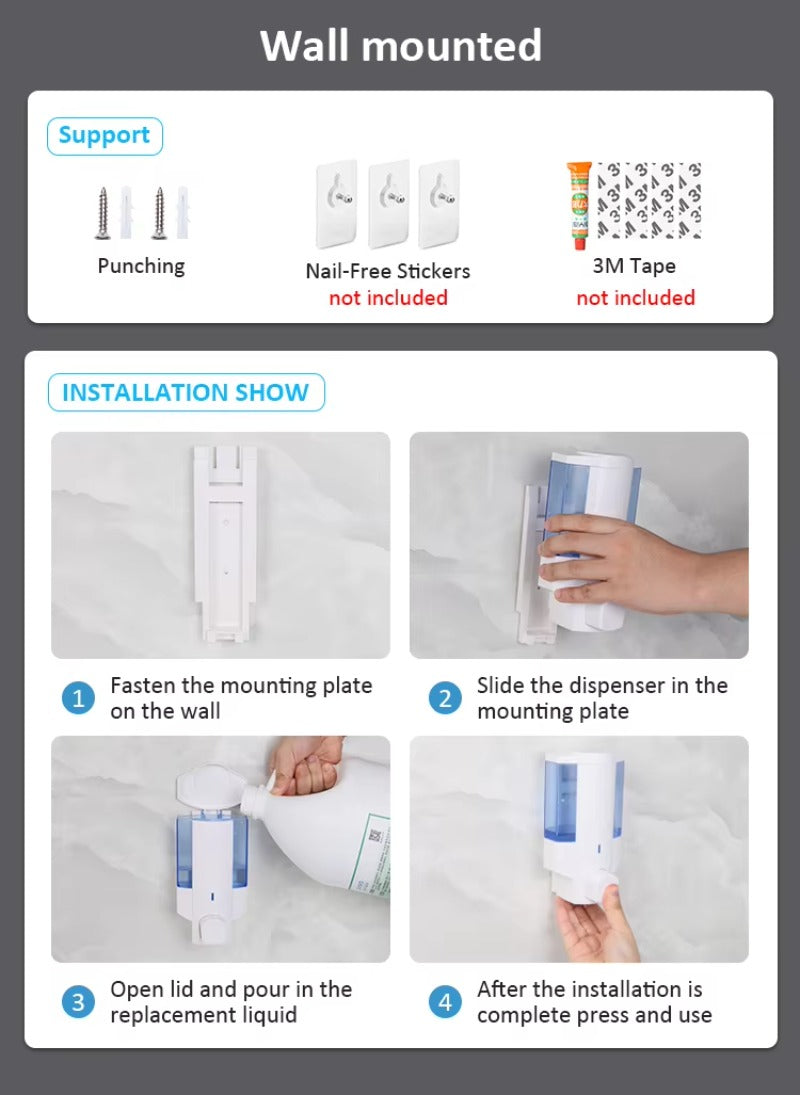 Wall mounted

Support

Punching

Nail-Free Stickers
not included

3M Tape
not included

INSTALLATION SHOW

1 Fasten the mounting plate on the wall

2 Slide the dispenser in the mounting plate

3 Open lid and pour in the replacement liquid

4 After the installation is complete press and use