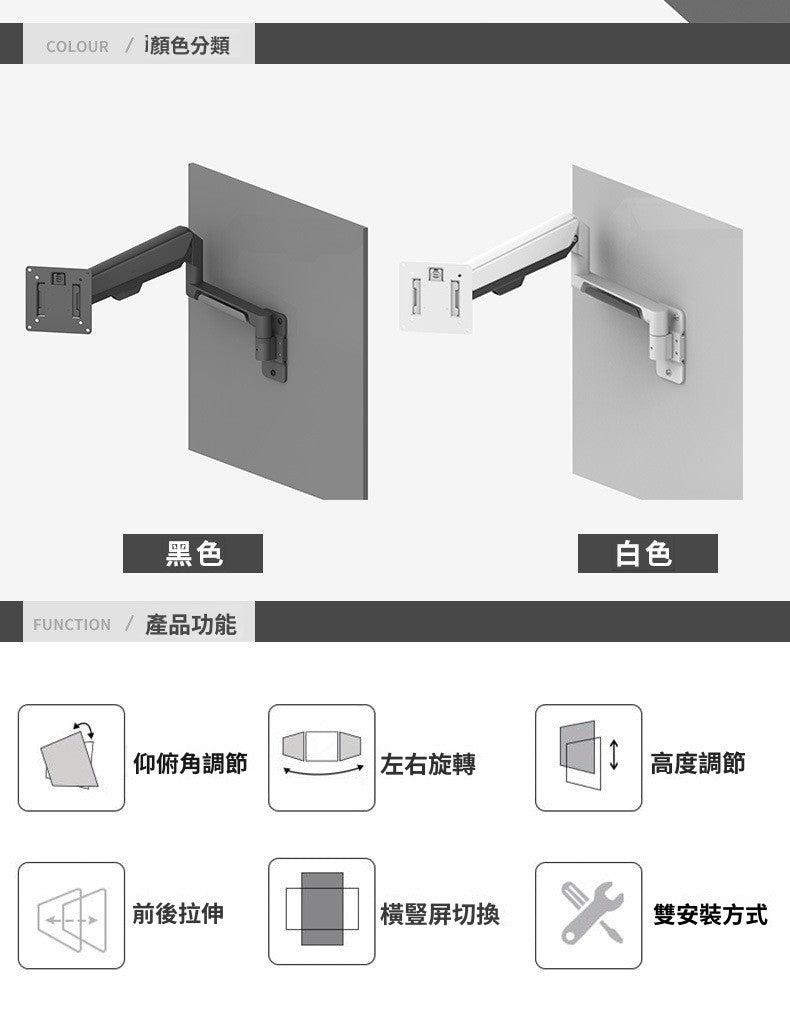 COLOUR / i顏色分類

黑色

白色

FUNCTION / 產品功能

仰俯角調節

左右旋轉

高度調節

前後拉伸

橫豎屏切換

雙安裝方式