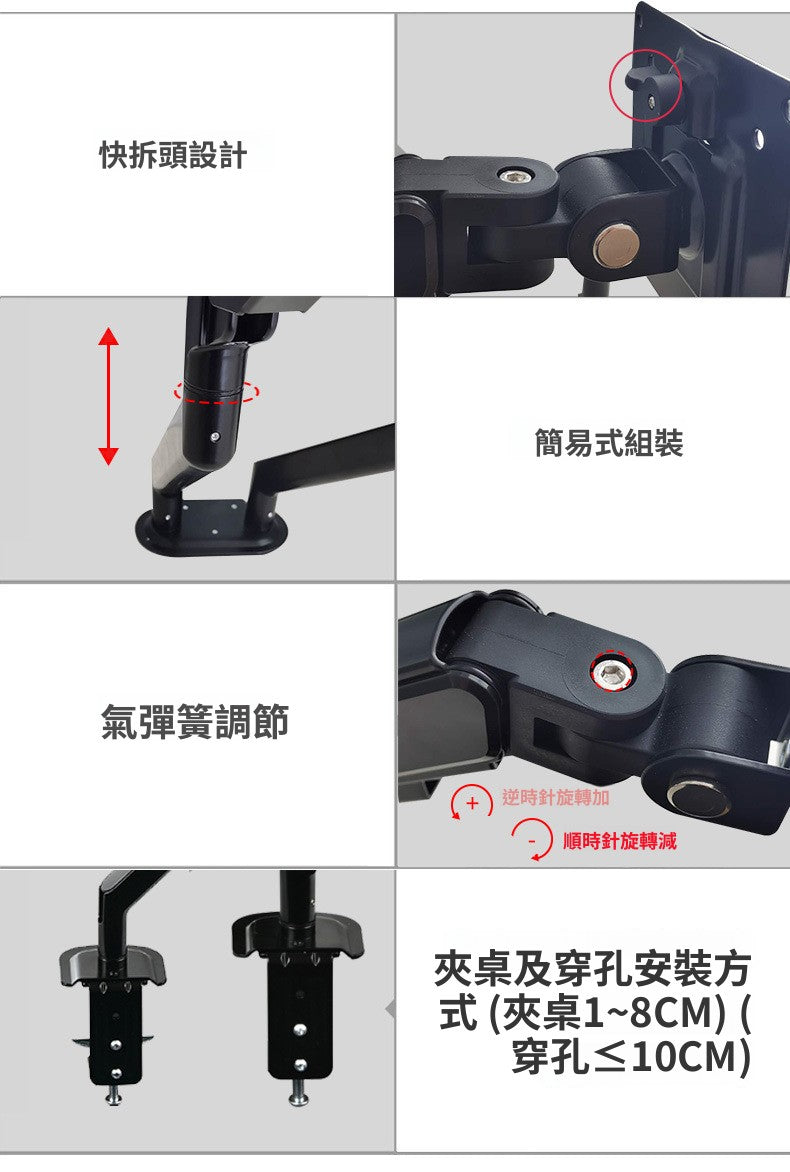 快拆頭設計

簡易式組裝

氣彈簧調節

+ 逆時針旋轉加

- 順時針旋轉減

夾桌及穿孔安裝方式 (夾桌1~8CM) (穿孔≤10CM)