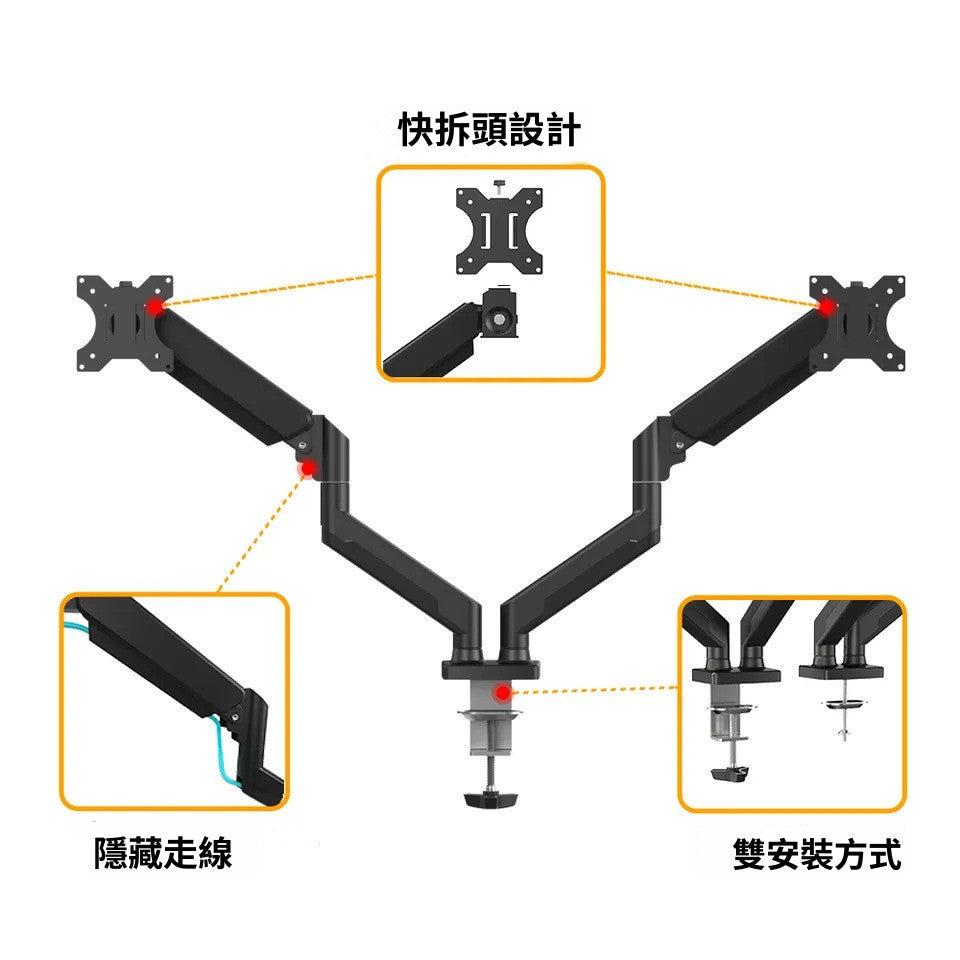 快拆頭設計

隱藏走線

雙安裝方式