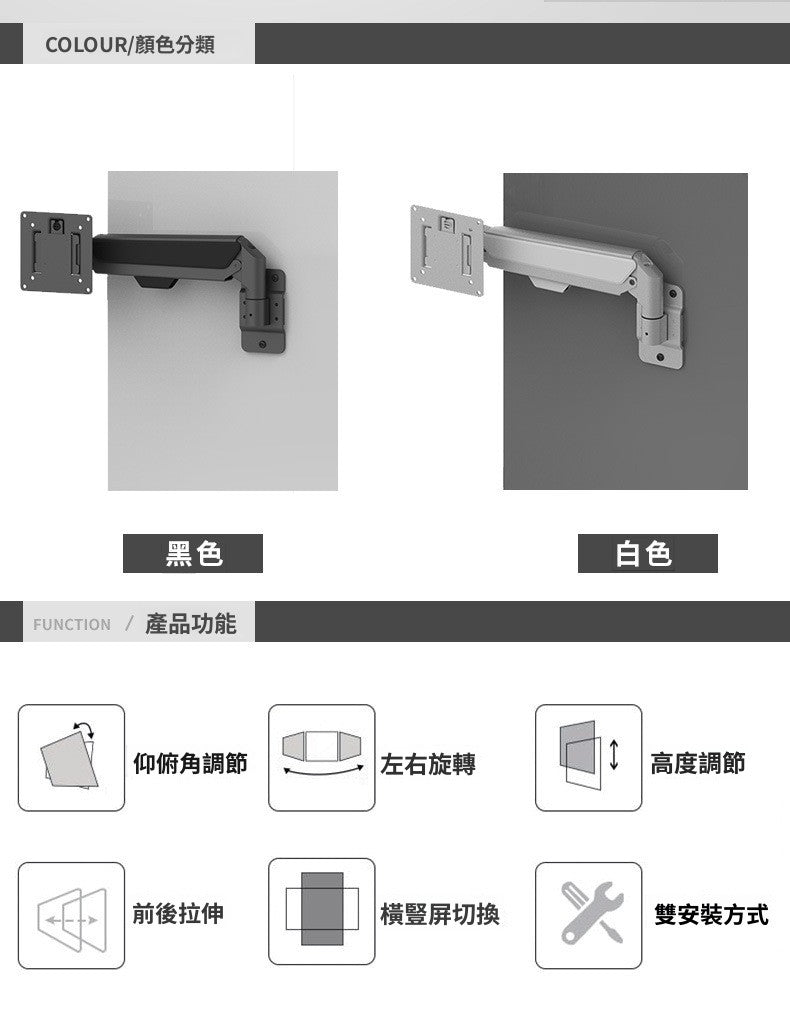 COLOUR/顏色分類

黑色

白色

FUNCTION / 產品功能

仰俯角調節

左右旋轉

高度調節

前後拉伸

橫豎屏切換

雙安裝方式