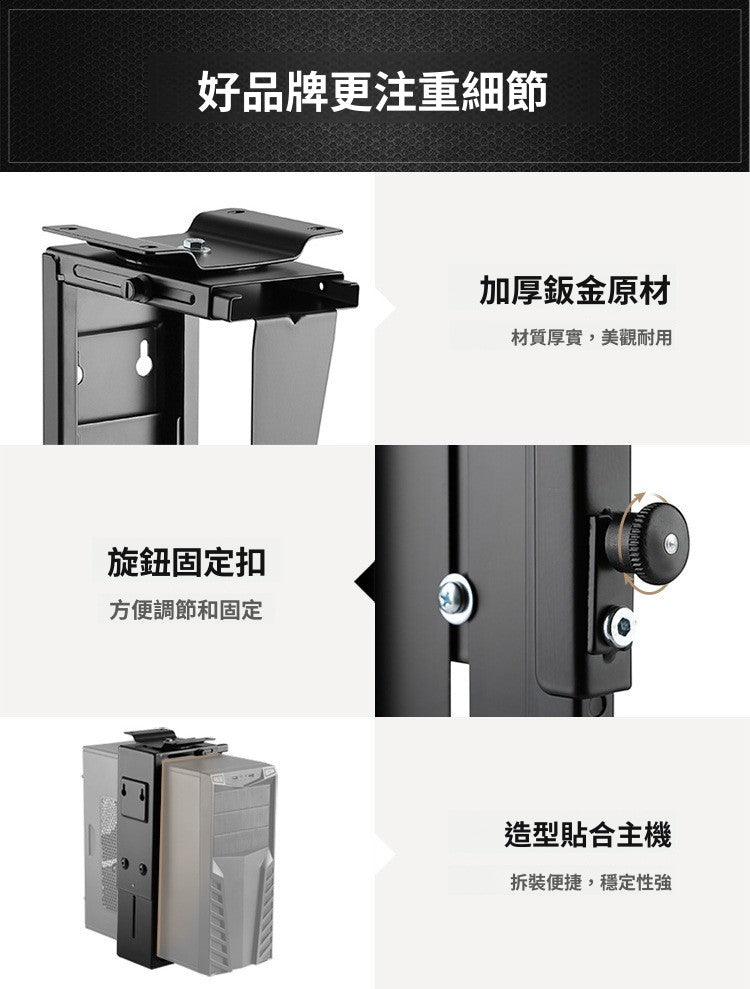 好品牌更注重細節

加厚鈑金原材

材質厚實，美觀耐用

旋鈕固定扣

方便調節和固定

造型貼合主機

拆裝便捷，穩定性強