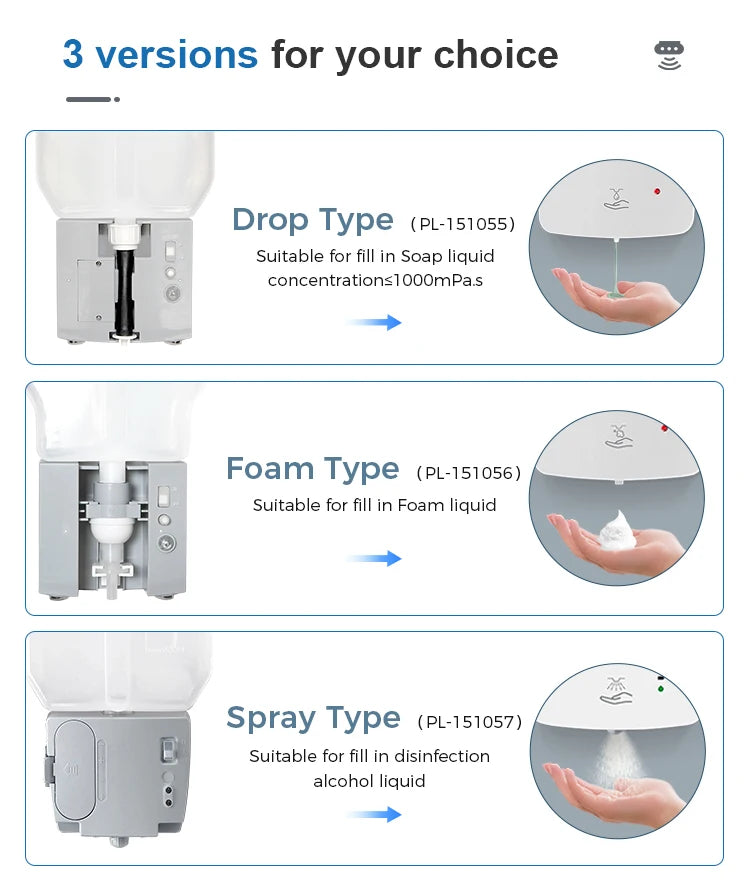 3 versions for your choice

Drop Type (PL-151055)
Suitable for fill in Soap liquid concentrations≤1000mPa.s

Foam Type (PL-151056)
Suitable for fill in Foam liquid

Spray Type (PL-151057)
Suitable for fill in disinfection alcohol liquid