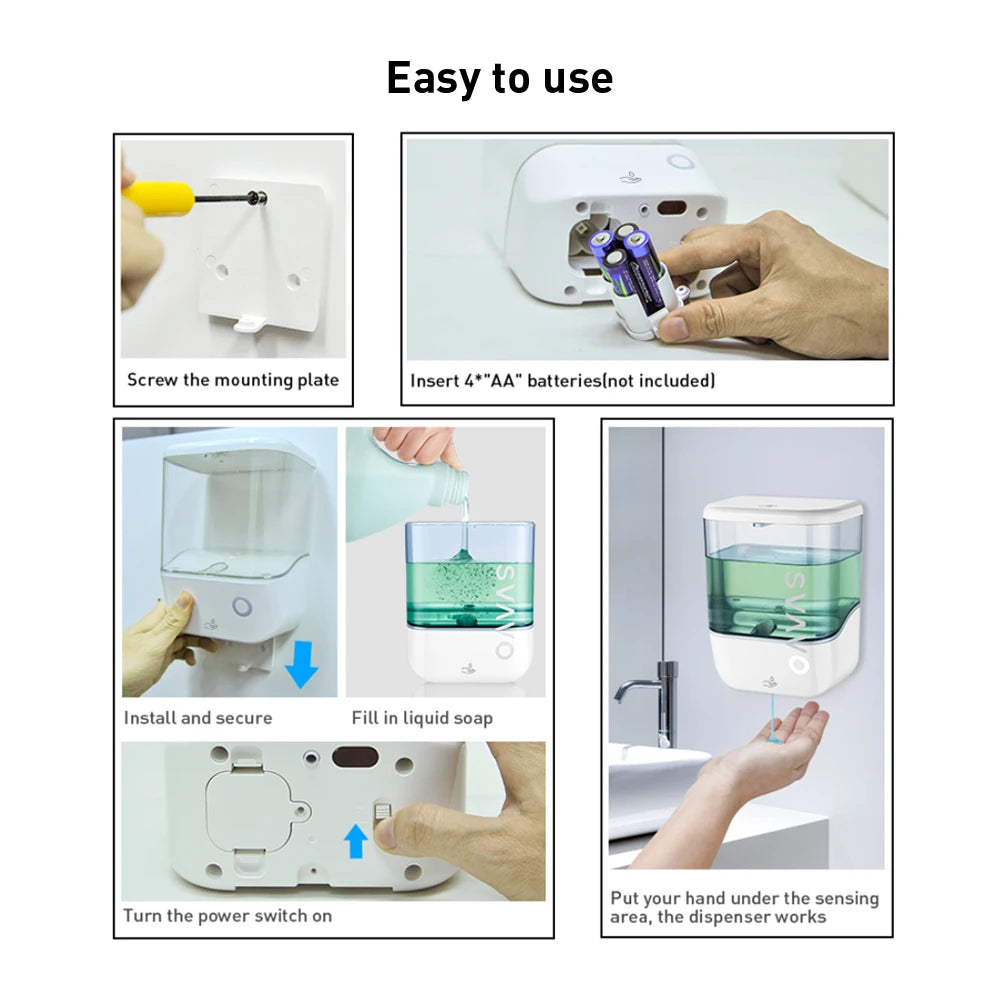 Easy to use

Screw the mounting plate

Insert 4*"AA" batteries(not included)

SVAVO

Install and secure

Fill in liquid soap

Turn the power switch on

SVAVO

Put your hand under the sensing area, the dispenser works