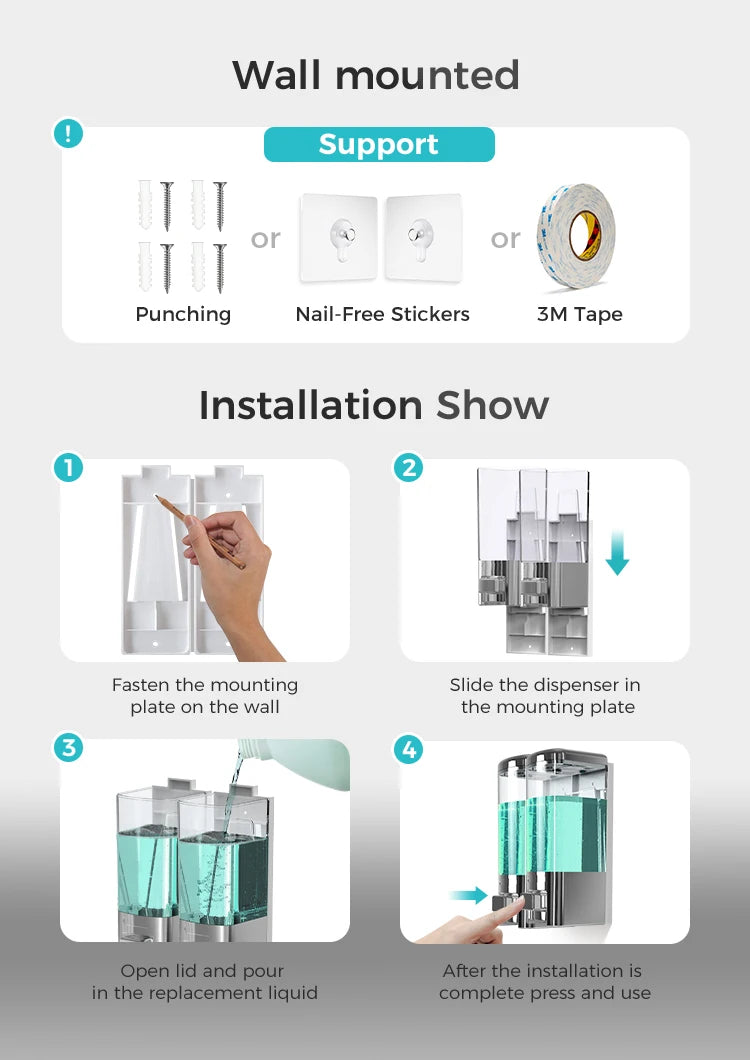 Wall mounted

!

Support

Punching

or

Nail-Free Stickers

or

3M Tape

Installation Show

1

Fasten the mounting plate on the wall

2

Slide the dispenser in the mounting plate

3

Open lid and pour in the replacement liquid

4

After the installation is complete press and use