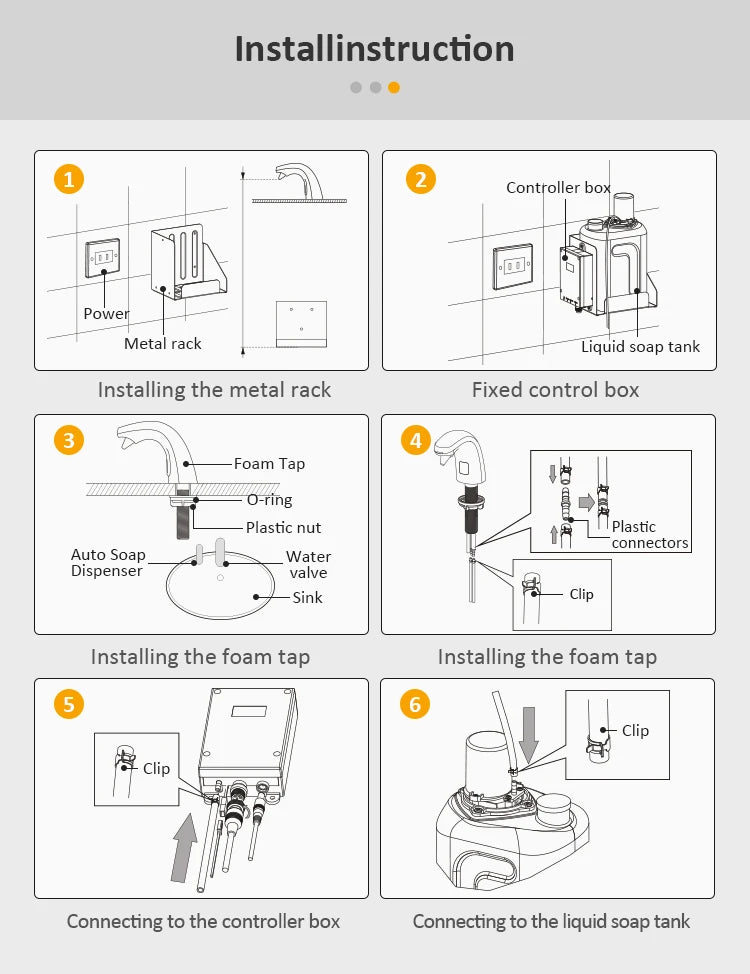 Installinstruction

1

Power

Metal rack

Installing the metal rack

2

Controller box

Liquid soap tank

Fixed control box

3

Foam Tap

O-ring

Plastic nut

Auto Soap Dispenser

Water valve

Sink

Installing the foam tap

4

Plastic connectors

Clip

Installing the foam tap

5

Clip

Connecting to the controller box

6

Clip

Connecting to the liquid soap tank