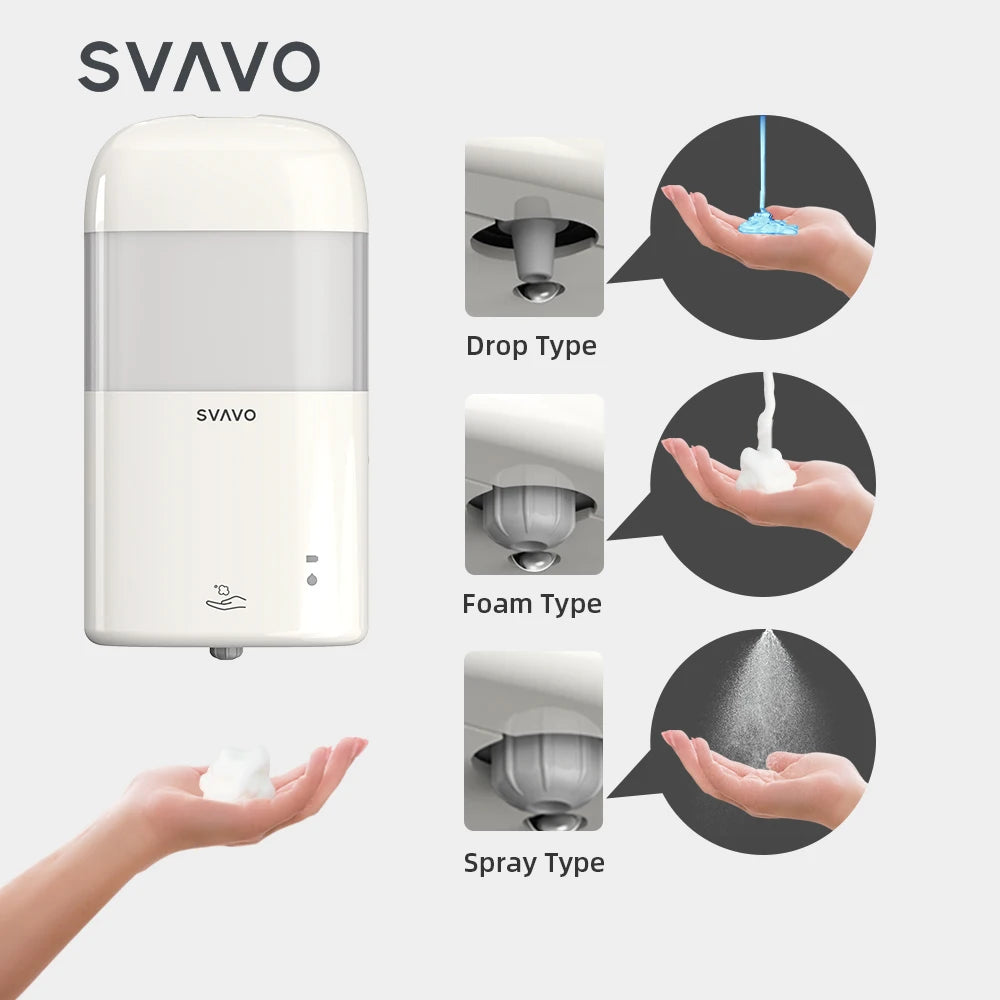 SVAVO

SVAVO

Drop Type

Foam Type

Spray Type