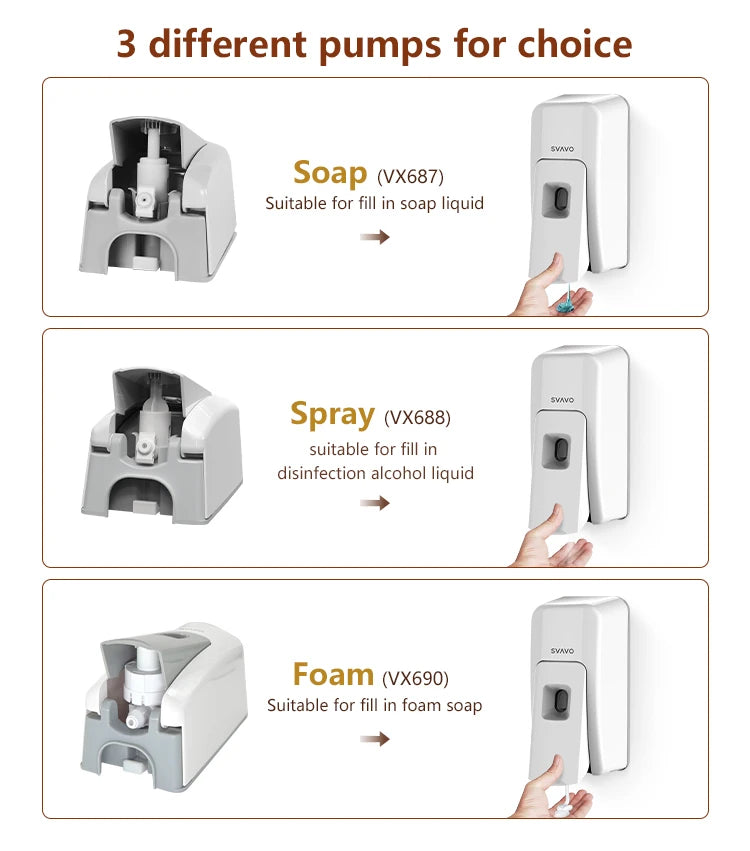 3 different pumps for choice

Soap (VX687)
Suitable for fill in soap liquid

SVAVO

Spray (VX688)
suitable for fill in disinfection alcohol liquid

SVAVO

Foam (VX690)
Suitable for fill in foam soap

SVAVO