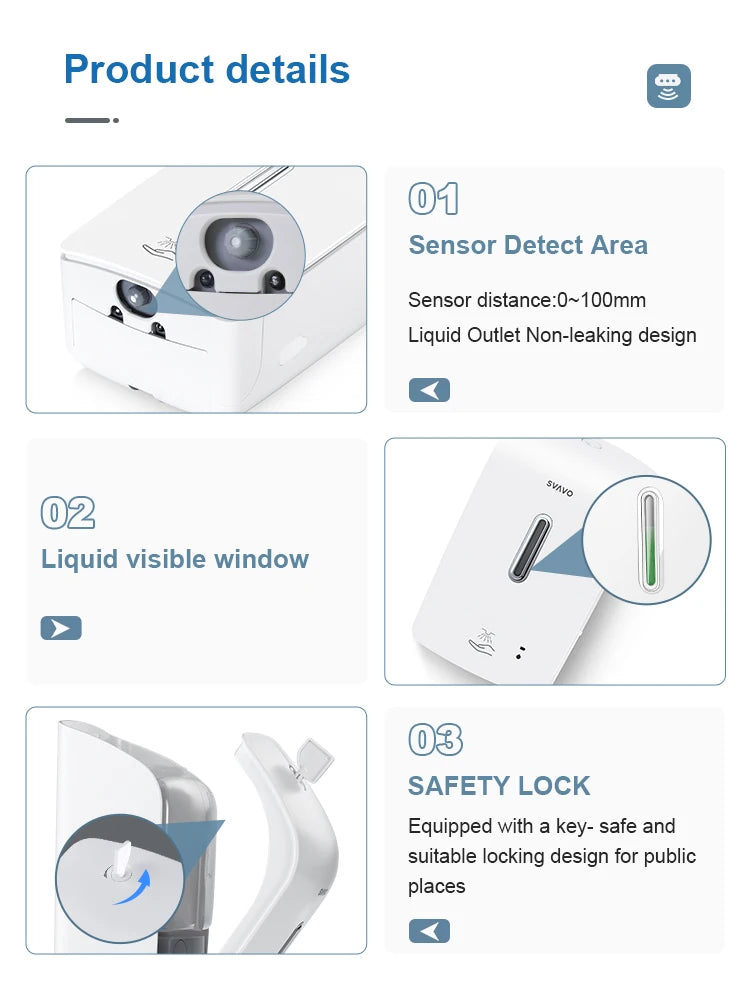 Product details

01

Sensor Detect Area

Sensor distance:0~100mm

Liquid Outlet Non-leaking design

02

Liquid visible window

SVAVO

03

SAFETY LOCK

Equipped with a key- safe and suitable locking design for public places