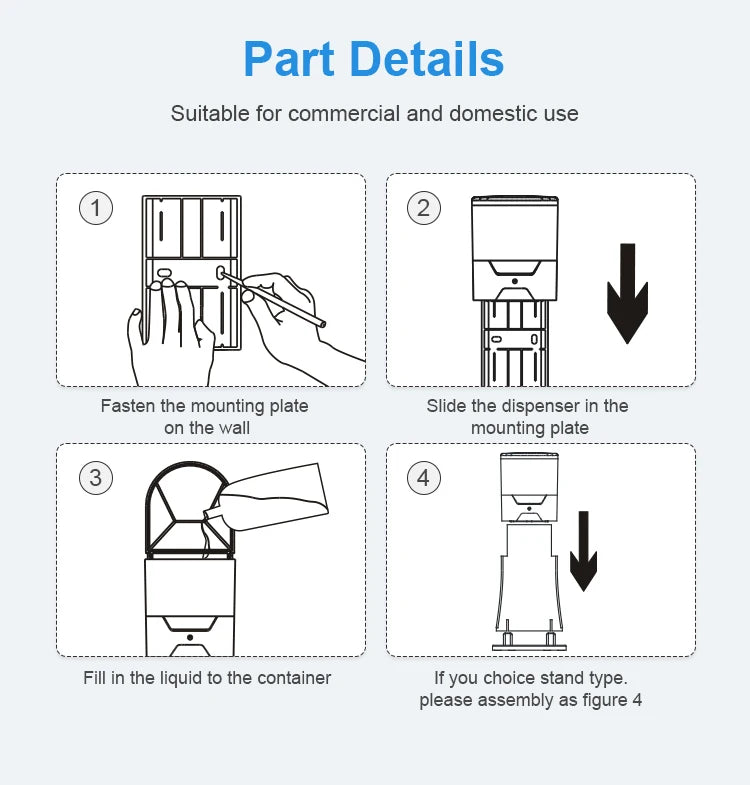 Part Details

Suitable for commercial and domestic use

1

Fasten the mounting plate on the wall

2

Slide the dispenser in the mounting plate

3

Fill in the liquid to the container

4

If you choice stand type. please assembly as figure 4