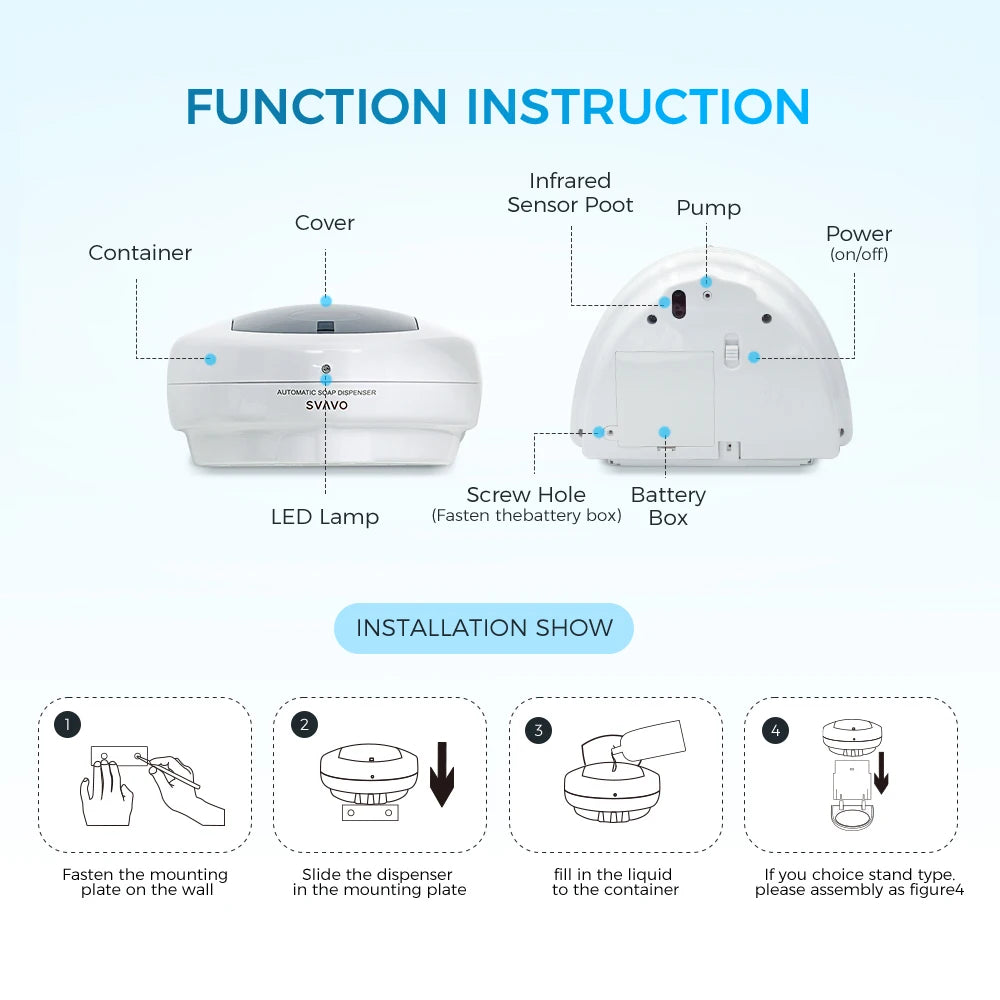 FUNCTION INSTRUCTION

Container

Cover

AUTOMATIC SOAP DISPENSER
SVAVO

LED Lamp

Infrared Sensor Poot

Pump

Power
(on/off)

Screw Hole
(Fasten thebattery box)

Battery Box

INSTALLATION SHOW

1

Fasten the mounting plate on the wall

2

Slide the dispenser in the mounting plate

3

fill in the liquid to the container

4

If you choice stand type. please assembly as figure4