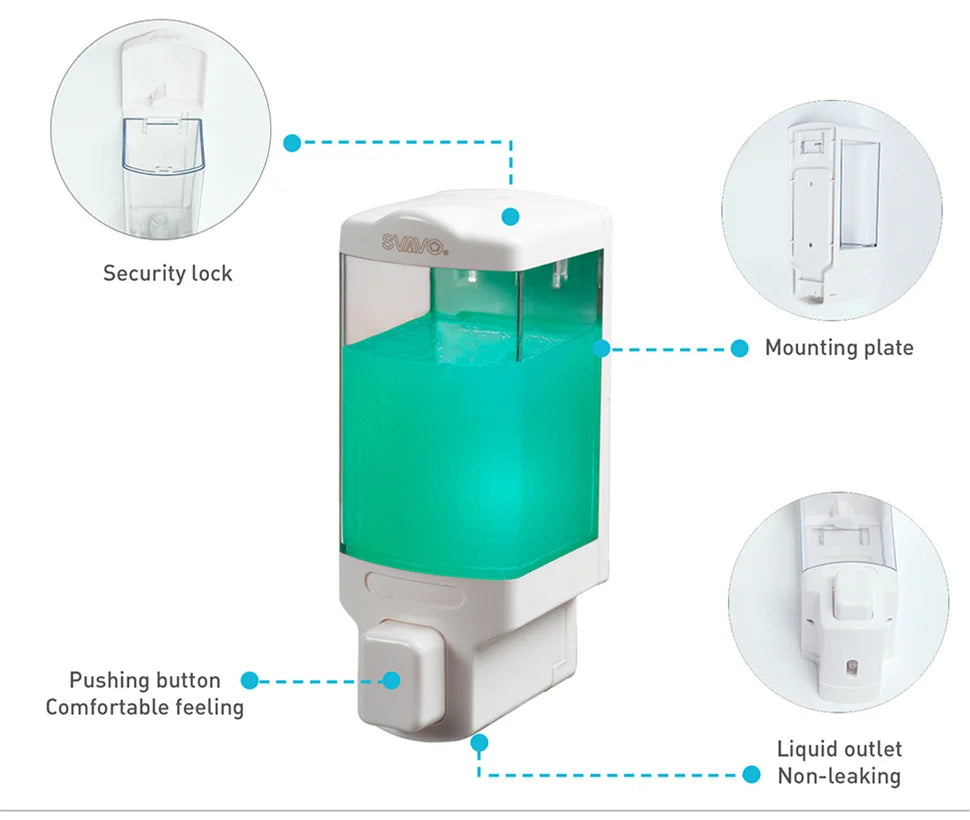 Security lock

SVAVO

Mounting plate

Pushing button
Comfortable feeling

Liquid outlet
Non-leaking