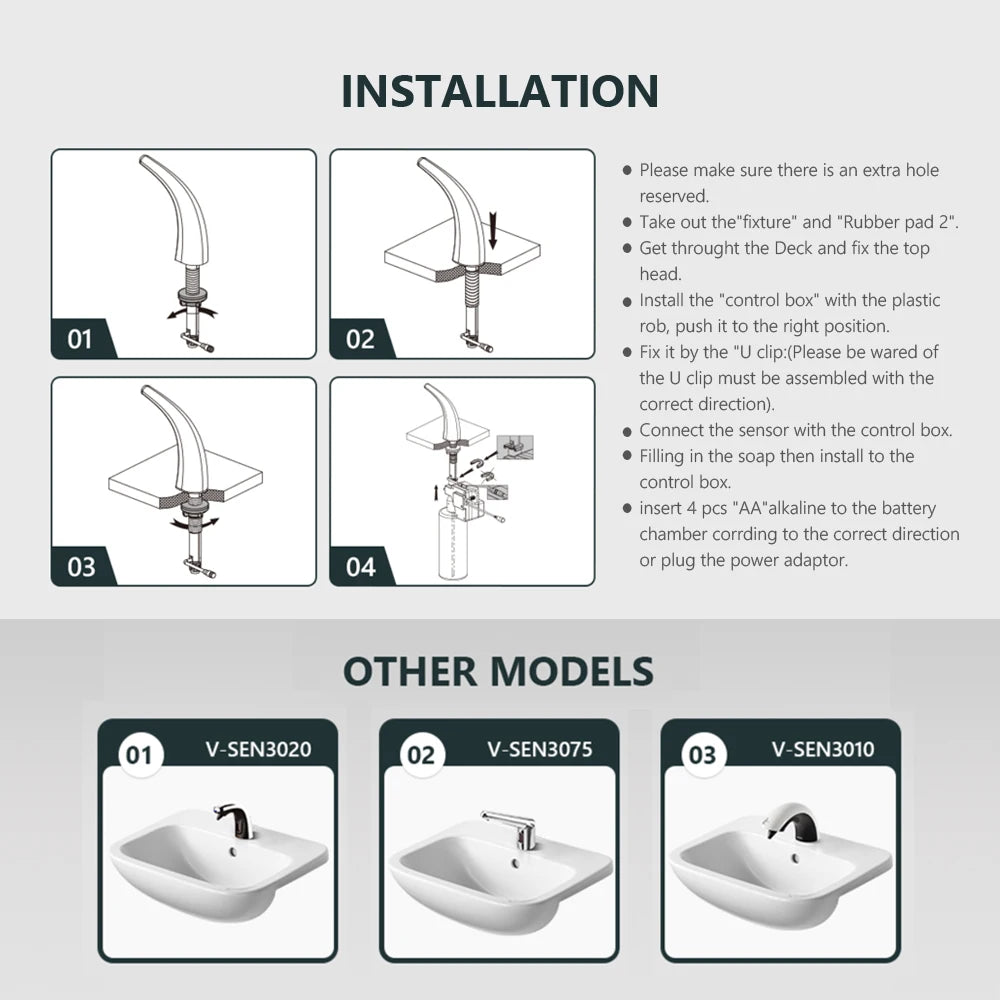 INSTALLATION

01

02

03

04

● Please make sure there is an extra hole reserved.
● Take out the"fixture" and "Rubber pad 2".
● Get throught the Deck and fix the top head.
● Install the "control box" with the plastic rob, push it to the right position.
● Fix it by the "U clip:(Please be wared of the U clip must be assembled with the correct direction).
● Connect the sensor with the control box.
● Filling in the soap then install to the control box.
● insert 4 pcs "AA"alkaline to the battery chamber corrding to the correct direction or plug the power adaptor.

OTHER MODELS

01 V-SEN3020

02 V-SEN3075

03 V-SEN3010