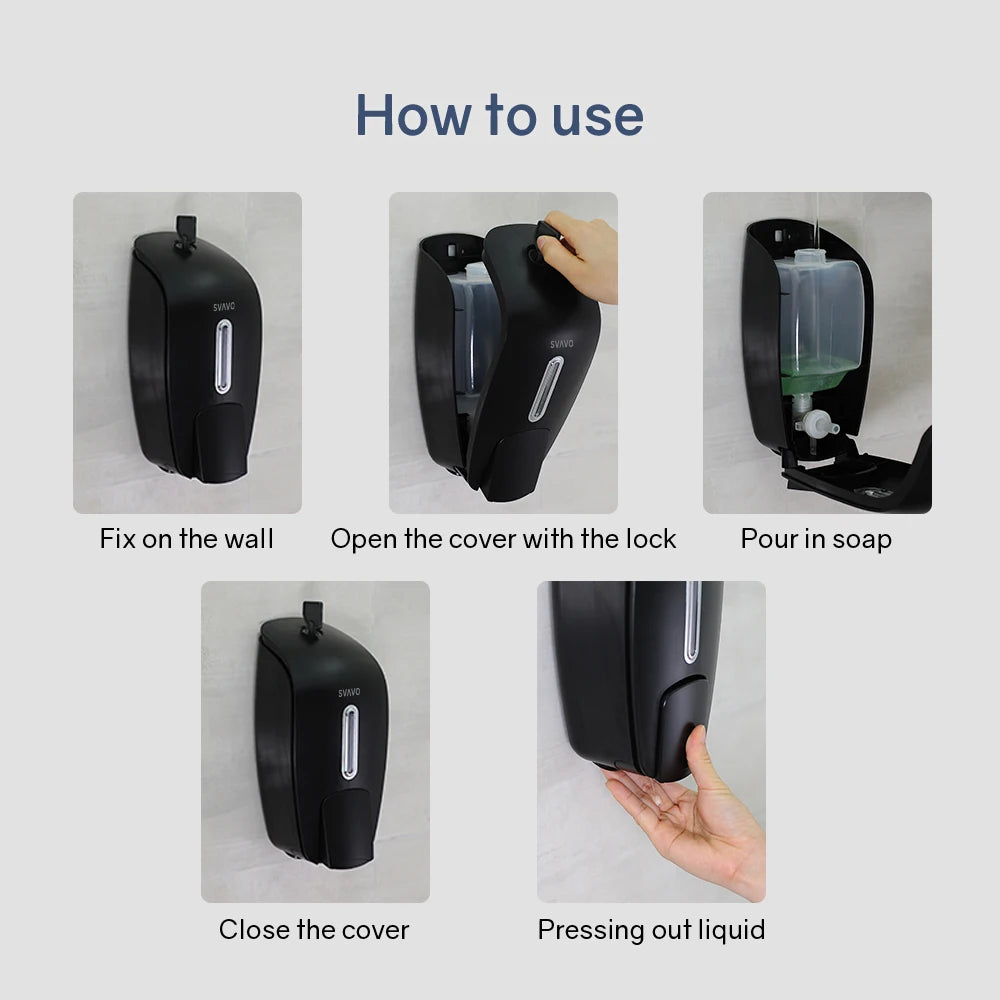 How to use

SVAVO

Fix on the wall

SVAVO

Open the cover with the lock

Pour in soap

SVAVO

Close the cover

Pressing out liquid