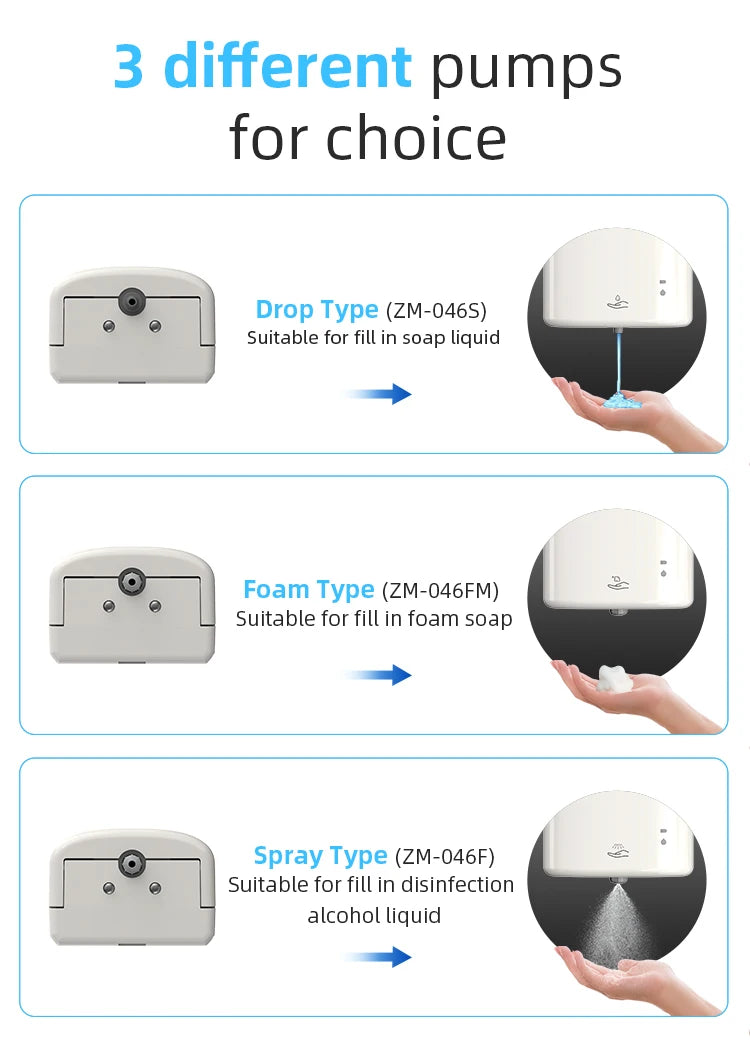 3 different pumps for choice

Drop Type (ZM-046S)
Suitable for fill in soap liquid

Foam Type (ZM-046FM)
Suitable for fill in foam soap

Spray Type (ZM-046F)
Suitable for fill in disinfection alcohol liquid