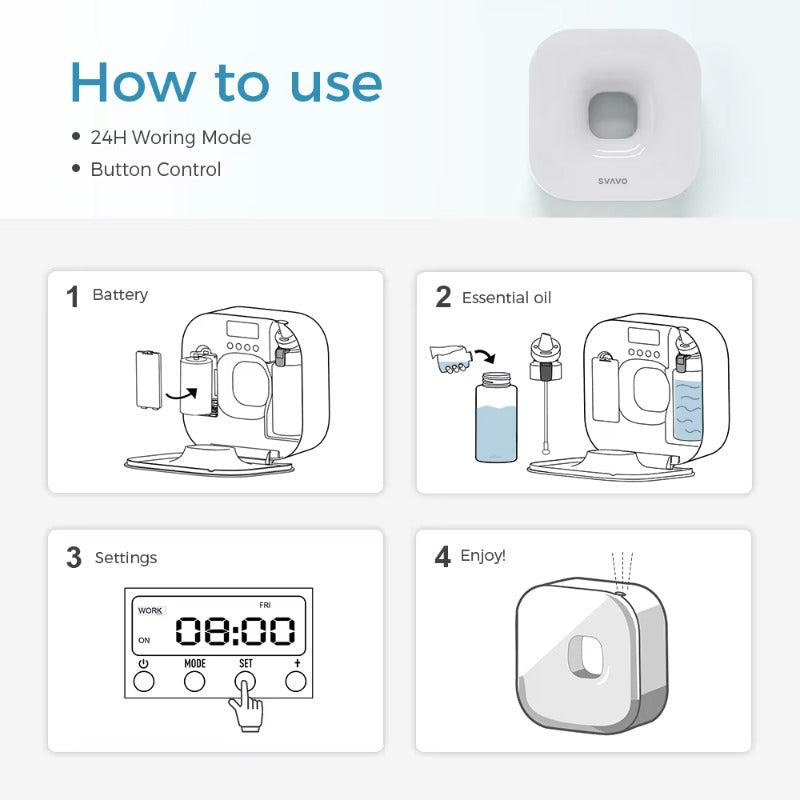 How to use

• 24H Woring Mode
• Button Control

SVAVO

1 Battery

2 Essential oil

3 Settings

WORK FRI
ON 08:00
MODE SET +

4 Enjoy!