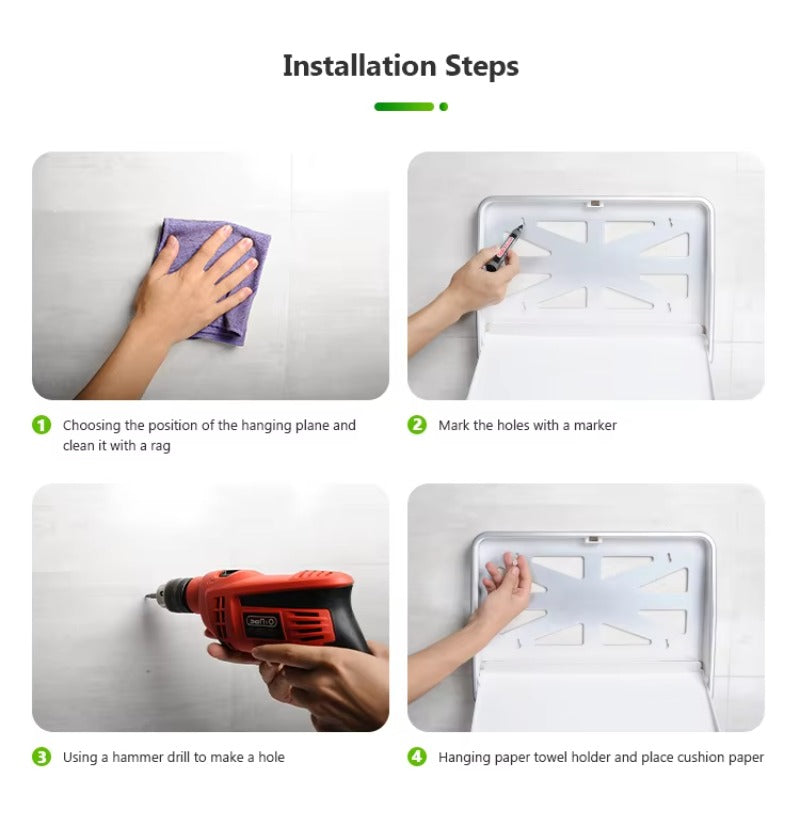 Installation Steps

1 Choosing the position of the hanging plane and clean it with a rag

2 Mark the holes with a marker

3 Using a hammer drill to make a hole

4 Hanging paper towel holder and place cushion paper