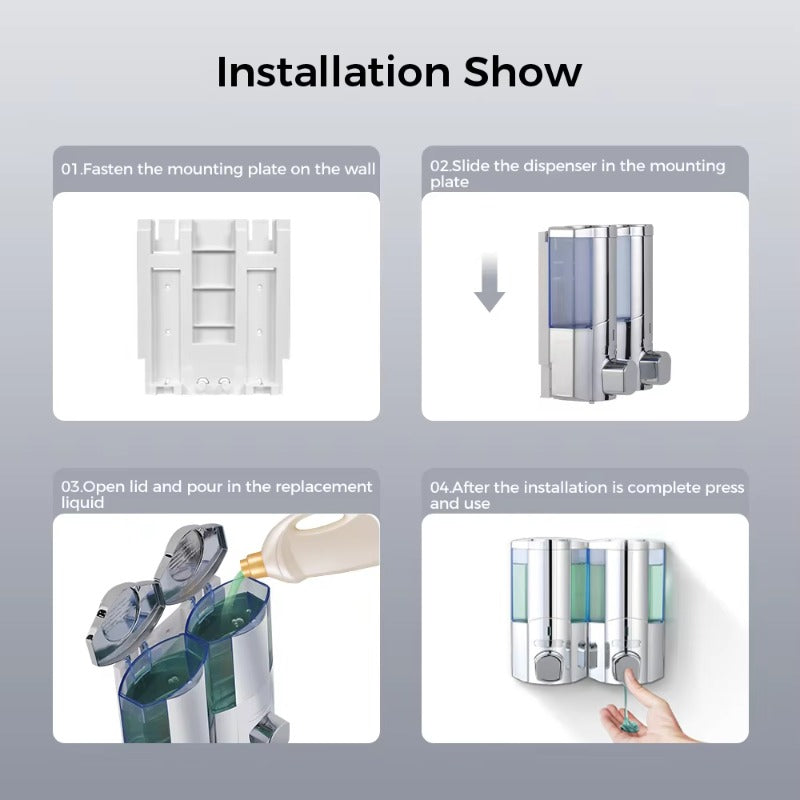 Installation Show

01.Fasten the mounting plate on the wall

02.Slide the dispenser in the mounting plate

03.Open lid and pour in the replacement liquid

04.After the installation is complete press and use