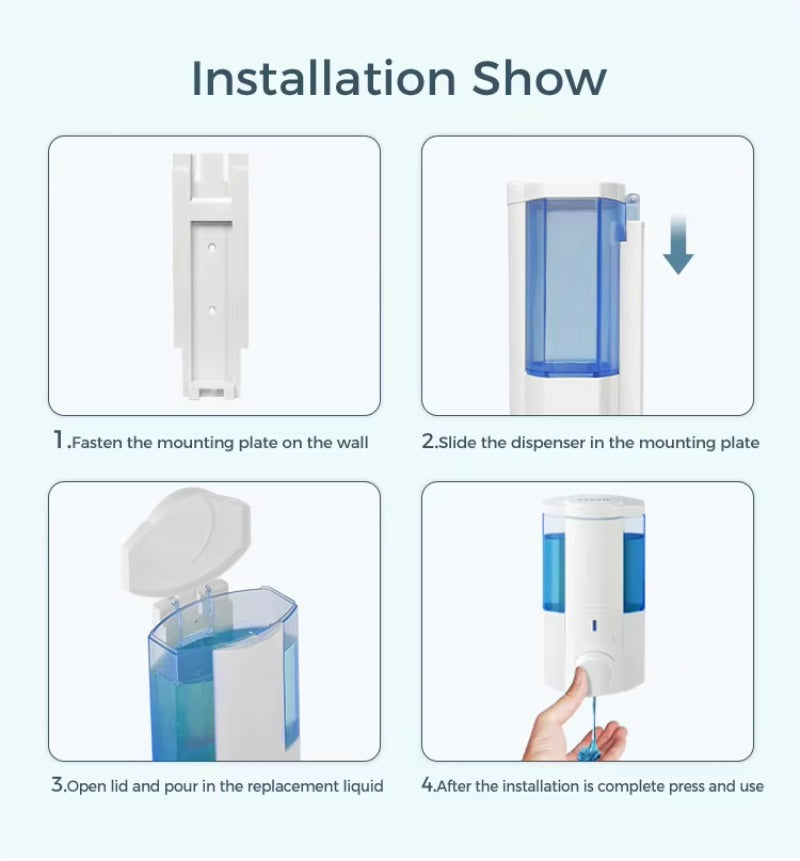 Installation Show

1.Fasten the mounting plate on the wall

2.Slide the dispenser in the mounting plate

3.Open lid and pour in the replacement liquid

4.After the installation is complete press and use