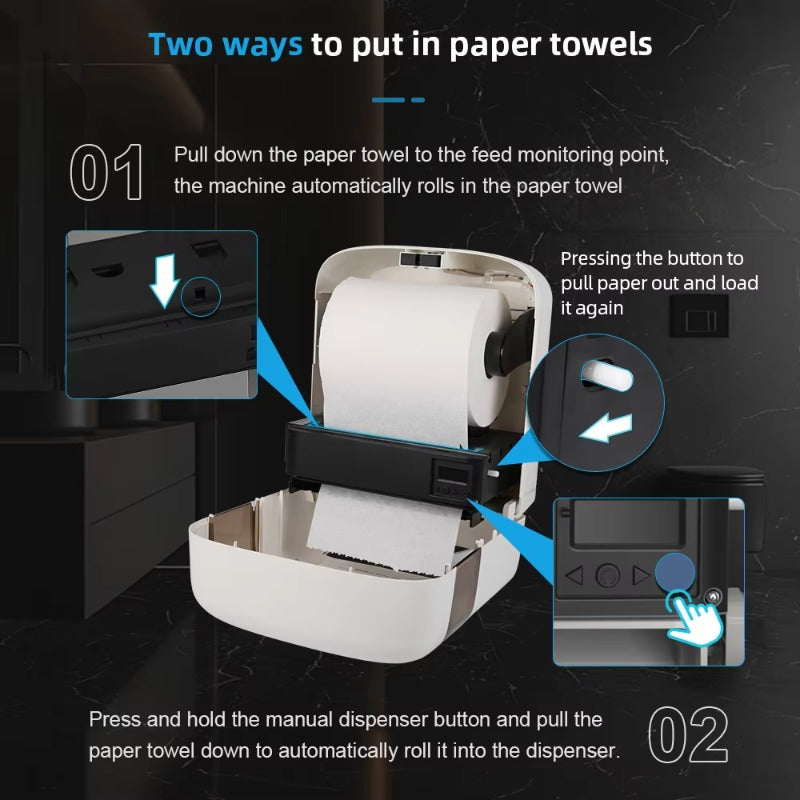 Two ways to put in paper towels

01 Pull down the paper towel to the feed monitoring point, the machine automatically rolls in the paper towel

Pressing the button to pull paper out and load it again

Press and hold the manual dispenser button and pull the paper towel down to automatically roll it into the dispenser. 02