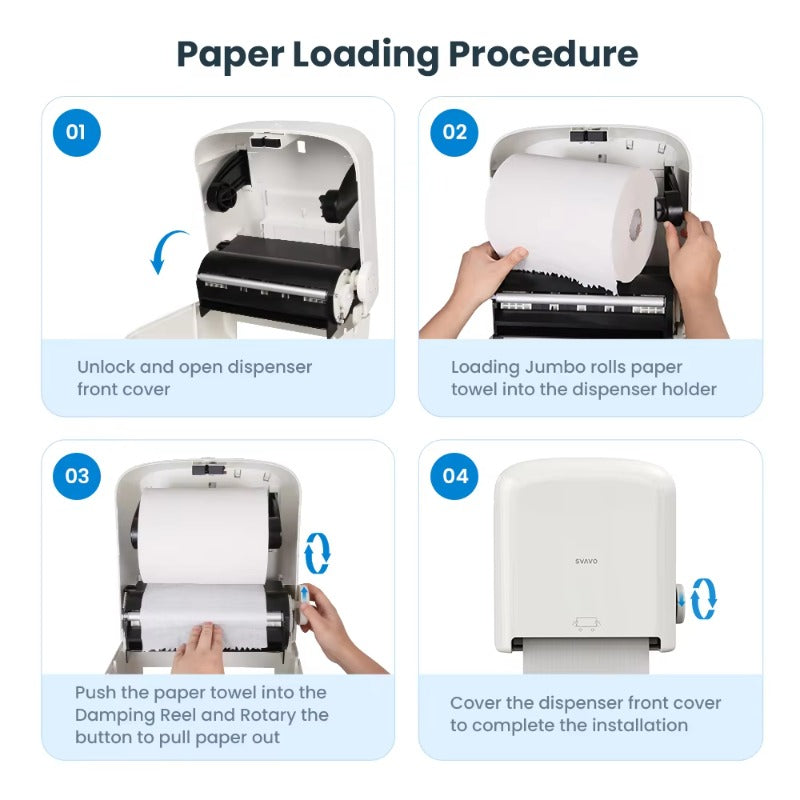 Paper Loading Procedure

01

Unlock and open dispenser front cover

02

Loading Jumbo rolls paper towel into the dispenser holder

03

Push the paper towel into the Damping Reel and Rotary the button to pull paper out

04

SVAVO

Cover the dispenser front cover to complete the installation