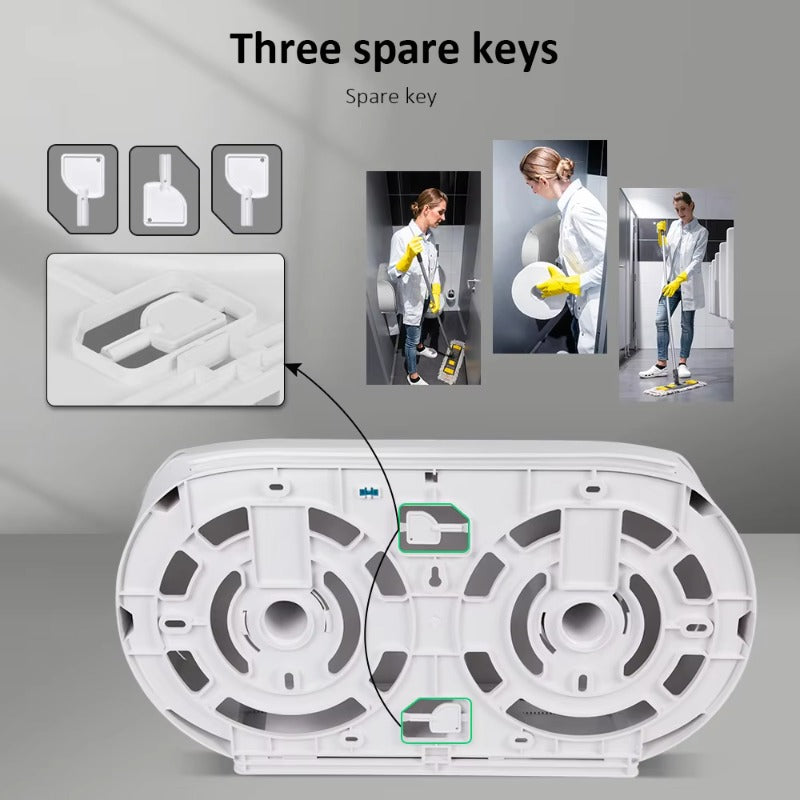 Three spare keys

Spare key